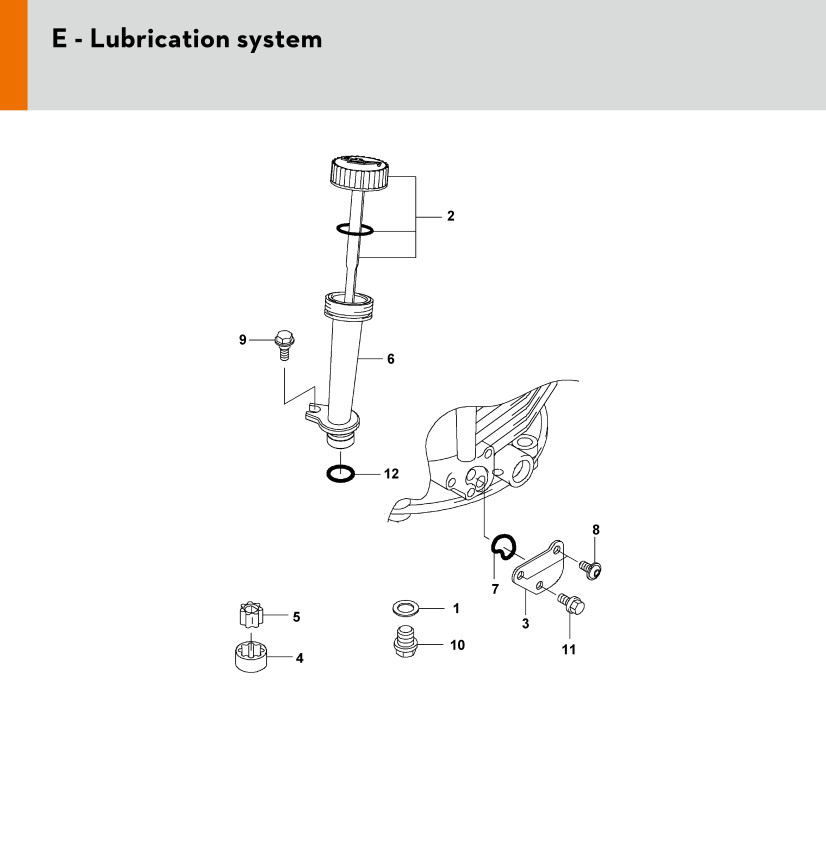 E - Lubrication system

2
9
6
12
8
7
3
11
5
4
1
10